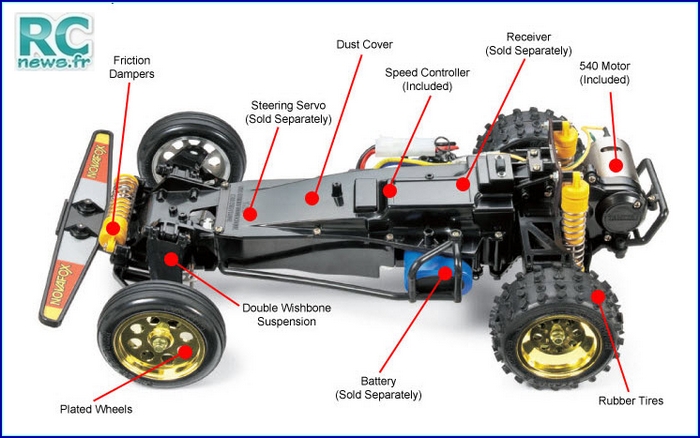 RC news.fr

Friction Dampers

Dust Cover

Receiver (Sold Separately)

Speed Controller (Included)

540 Motor (Included)

Steering Servo (Sold Separately)

NOVAFOX

NOVAFOX

Double Wishbone Suspension

Battery (Sold Separately)

Plated Wheels

Rubber Tires