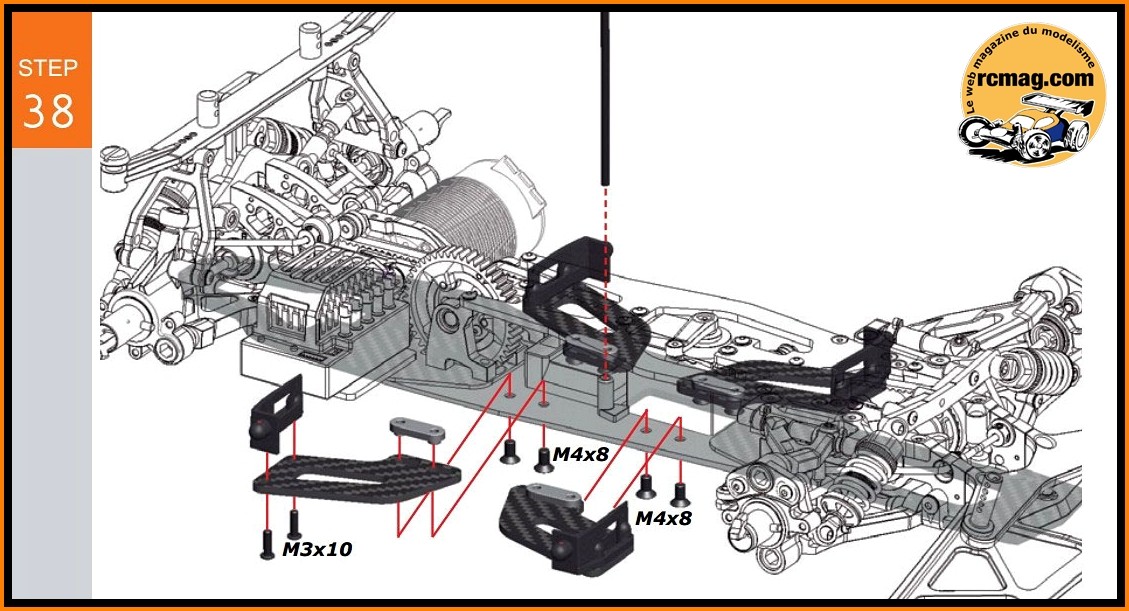 STEP
38

Le web magazine du modelisme
rcmag.com

M4x8

M4x8

M3x10