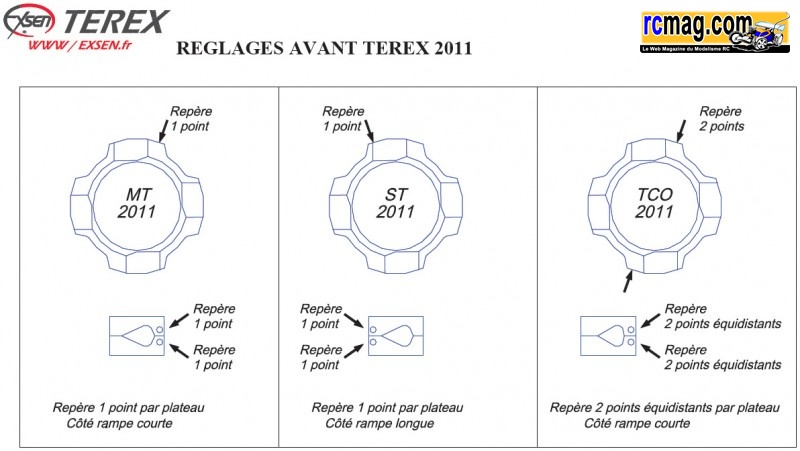 EXSEN TEREX
WWW / EXSEN.fr

REGLAGES AVANT TEREX 2011

rcmag.com
Le Web Magazine du Modelisme RC

Repère
1 point

MT
2011

Repère
1 point

Repère
1 point

Repère 1 point par plateau
Côté rampe courte

Repère
1 point

ST
2011

Repère
1 point

Repère
1 point

Repère 1 point par plateau
Côté rampe longue

Repère
2 points

TCO
2011

Repère
2 points équidistants

Repère
2 points équidistants

Repère 2 points équidistants par plateau
Côté rampe courte